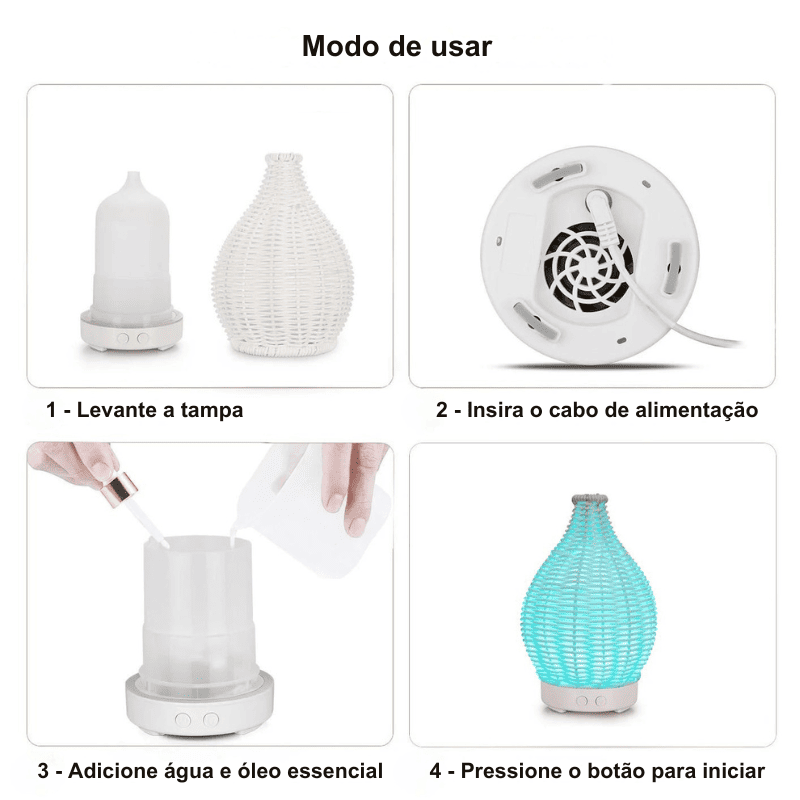 Modo de usar

1 - Levante a tampa

2 - Insira o cabo de alimentação

3 - Adicione água e óleo essencial

4 - Pressione o botão para iniciar